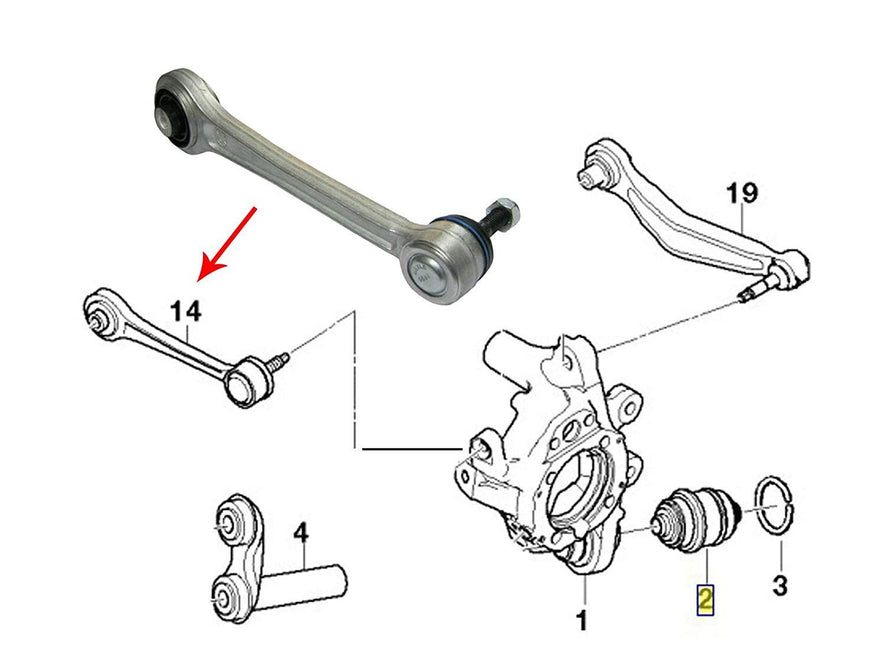 19
14
4
1
2
3